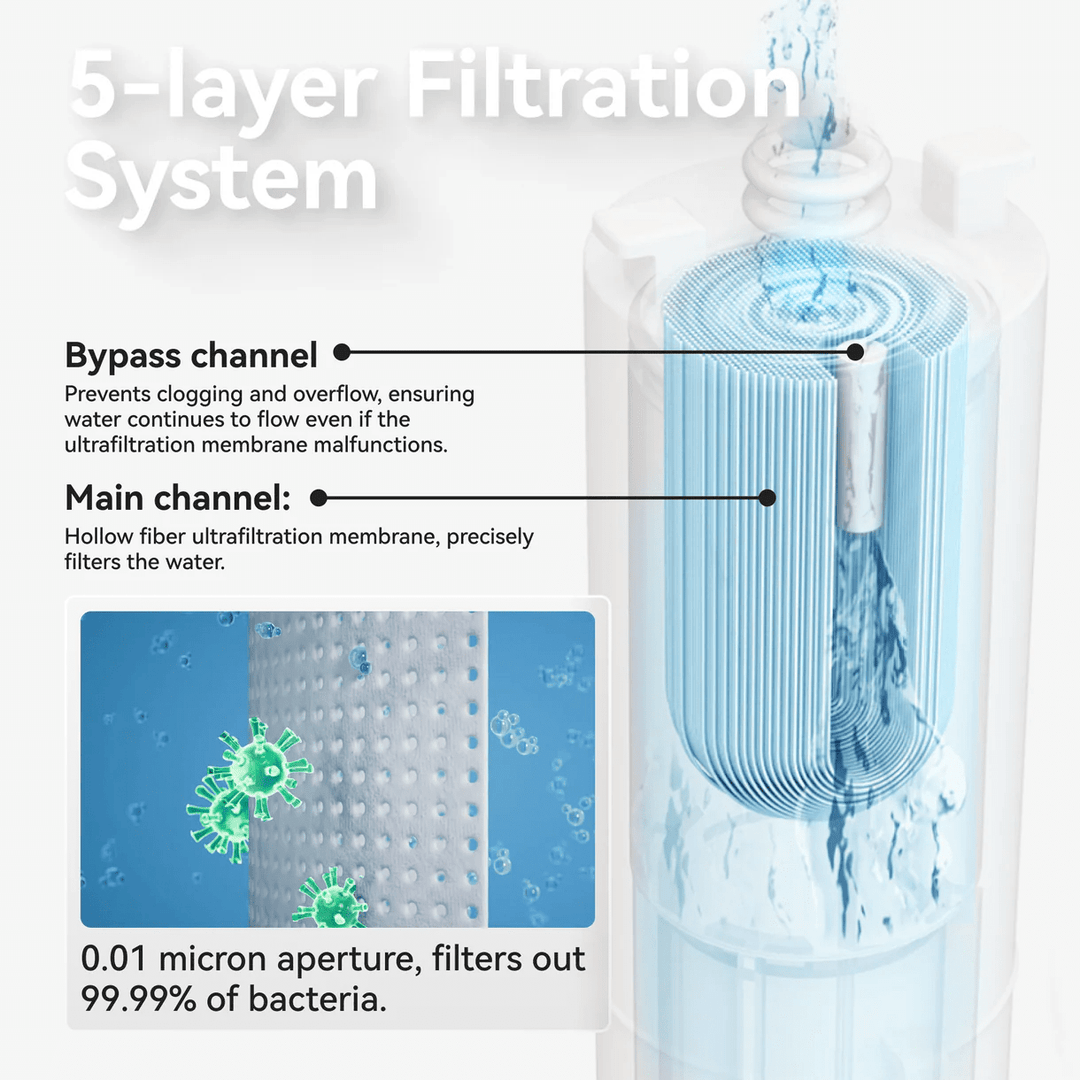 5-layer Filtration System

Bypass channel
Prevents clogging and overflow, ensuring water continues to flow even if the ultrafiltration membrane malfunctions.

Main channel:
Hollow fiber ultrafiltration membrane, precisely filters the water.

0.01 micron aperture, filters out 99.99% of bacteria.